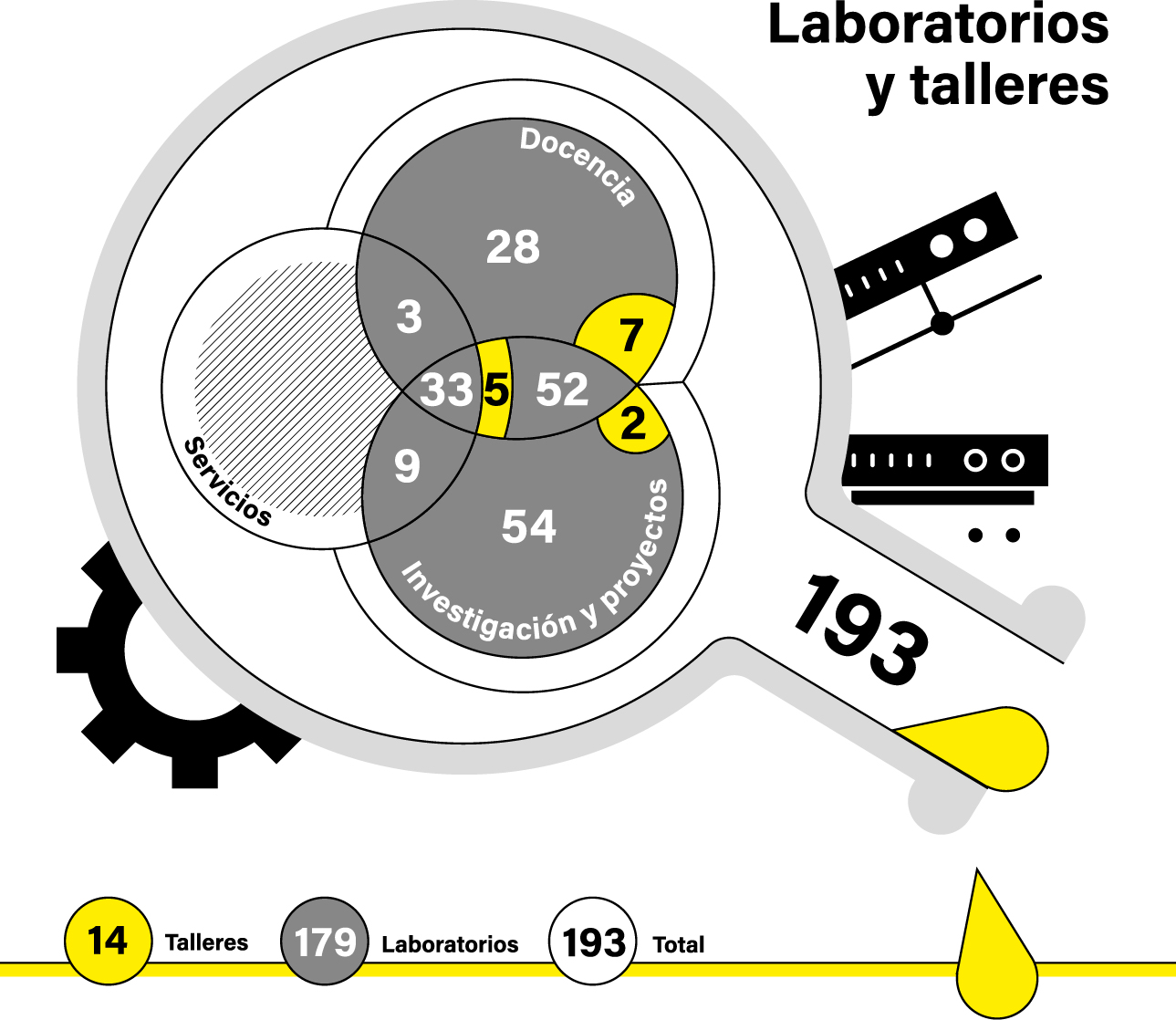 Laboratorios y talleres

Docencia

28

3

7

33 5 52

2

9

54

Servicios

Investigación y proyectos

193

14 Talleres 179 Laboratorios 193 Total